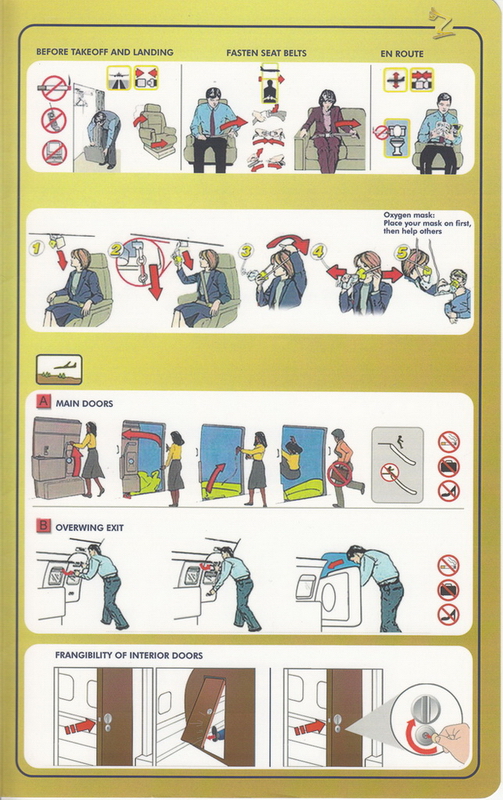 BEFORE TAKEOFF AND LANDING

FASTEN SEAT BELTS

EN ROUTE

Oxygen mask: Place your mask on first, then help others

1

2

3

4

5

A MAIN DOORS

B OVERWING EXIT

FRANGIBILITY OF INTERIOR DOORS